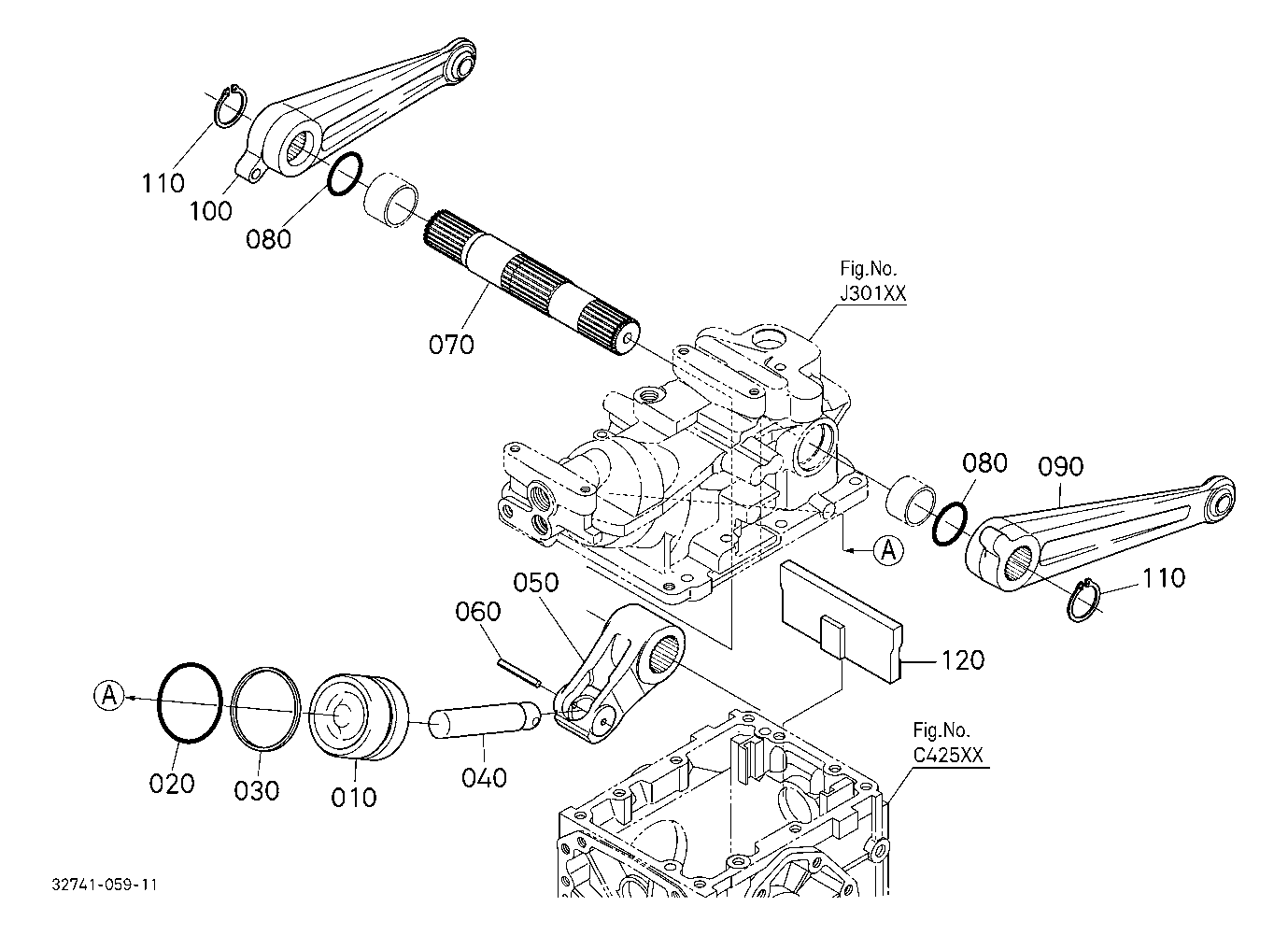 110
100
080
070
Fig.No.
J301XX
080
090
A
110
050
060
120
A
020
030
010
040
Fig.No.
C425XX
32741-059-11